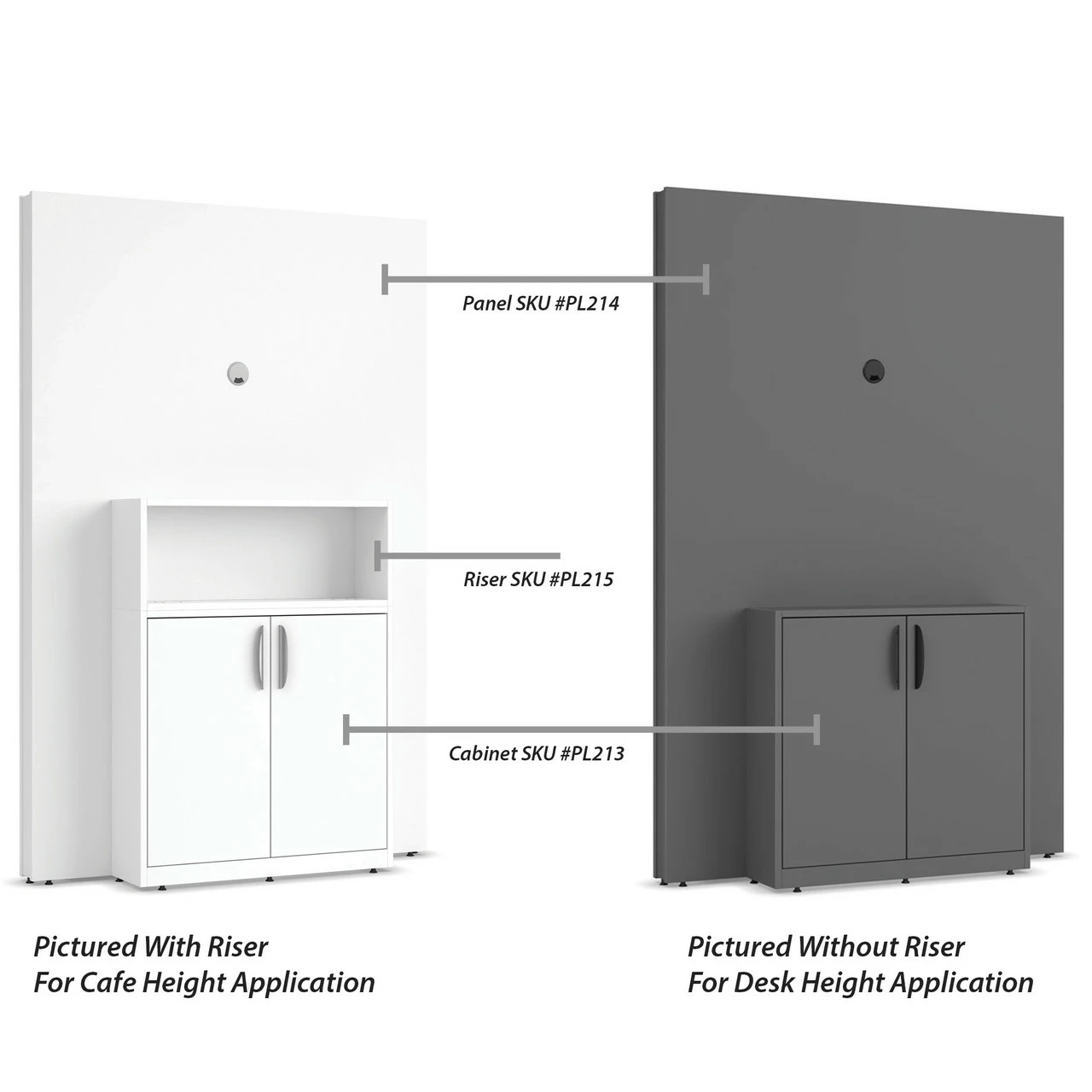 Panel SKU #PL214

Riser SKU #PL215

Cabinet SKU #PL213

Pictured With Riser
For Cafe Height Application

Pictured Without Riser
For Desk Height Application