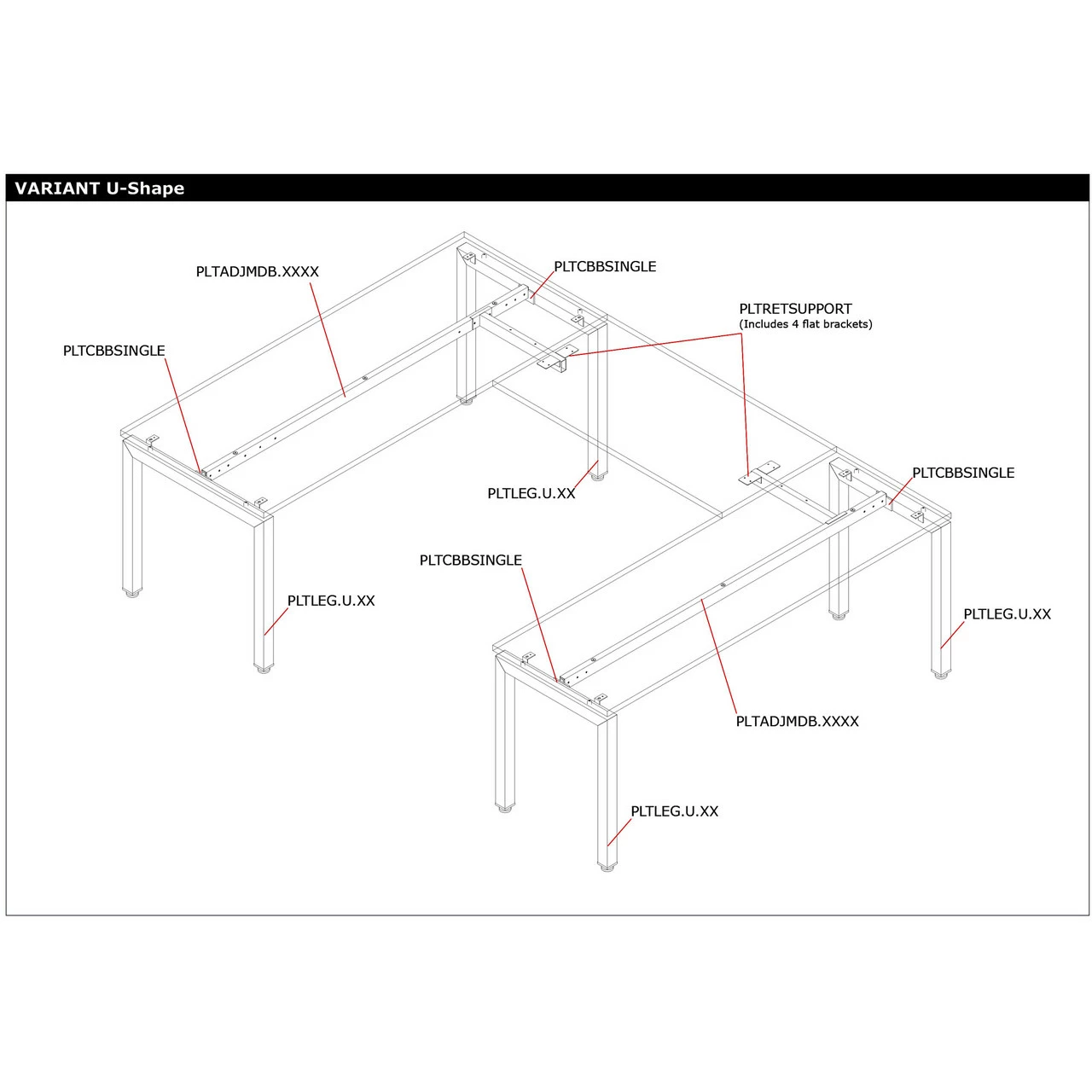 VARIANT U-Shape

PLTADJMDB.XXXX

PLTCBBSINGLE

PLTRETSUPPORT
(Includes 4 flat brackets)

PLTCBBSINGLE

PLTLEG.U.XX

PLTCBBSINGLE

PLTCBBSINGLE

PLTLEG.U.XX

PLTLEG.U.XX

PLTADJMDB.XXXX

PLTLEG.U.XX